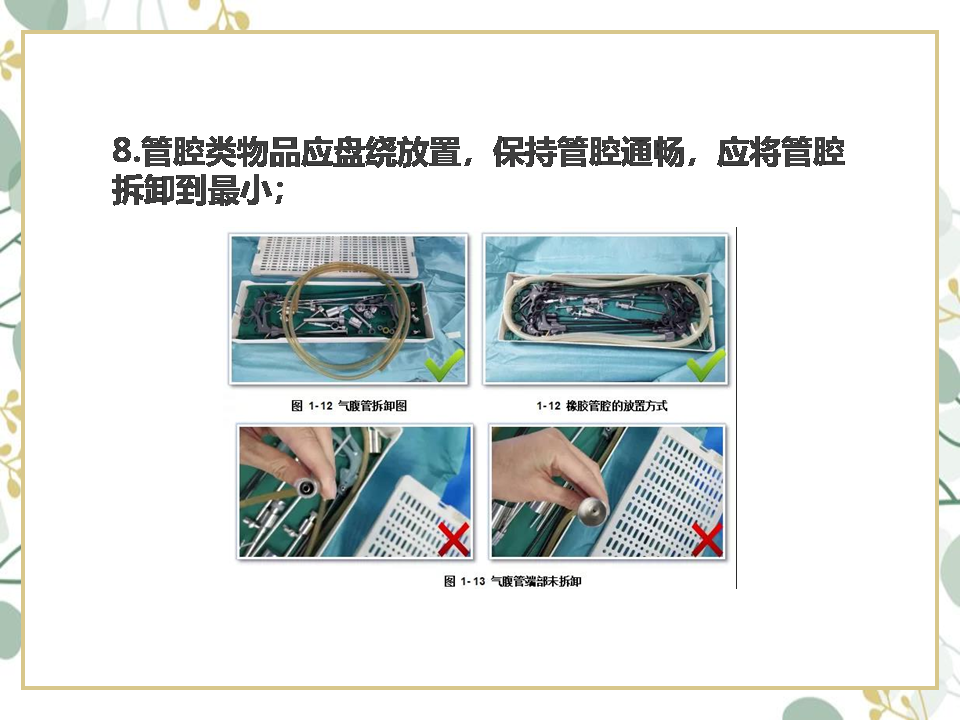 8.管腔类物品应盘绕放置，保持管腔通畅，应将管腔拆卸到最小；

图 1-12 气腹管拆卸图

1-12 橡胶管腔的放置方式

图 1-13 气腹管端部未拆卸